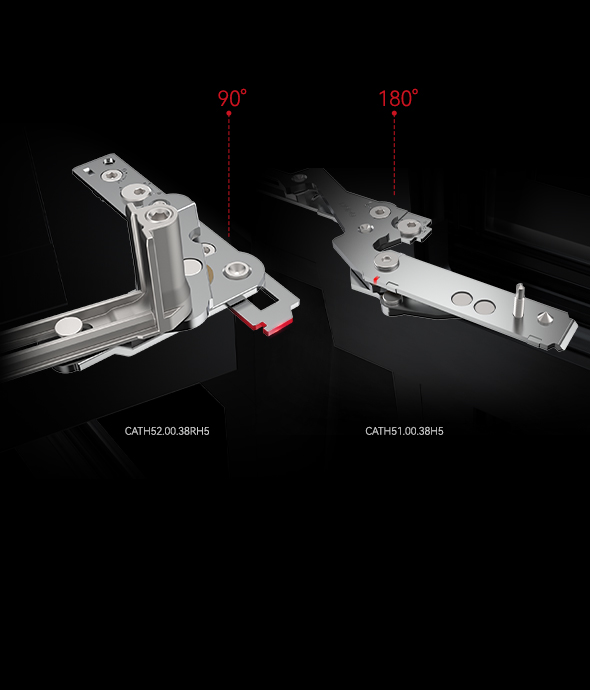 90°

180°

CATH52.00.38RH5

CATH51.00.38H5